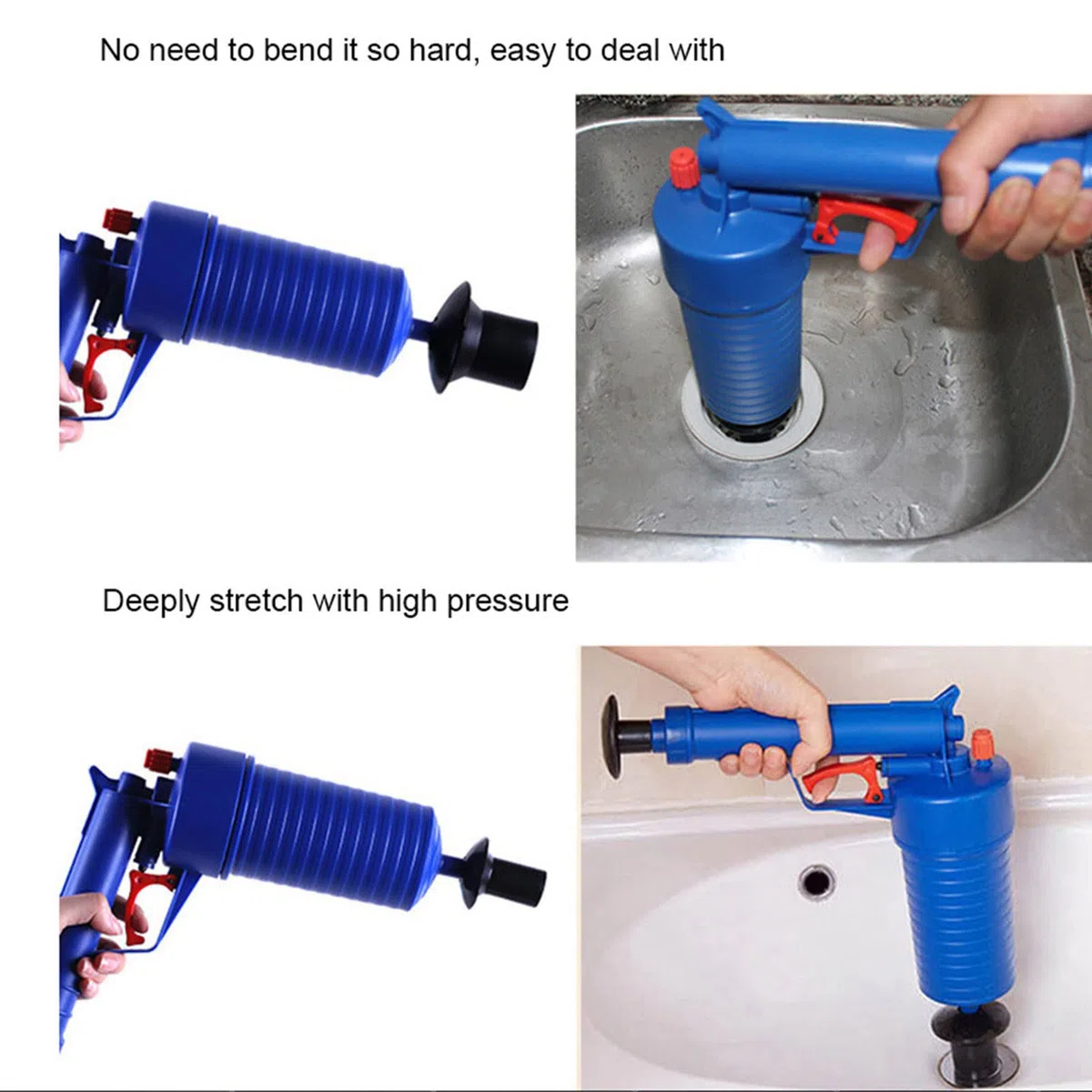 No need to bend it so hard, easy to deal with

Deeply stretch with high pressure