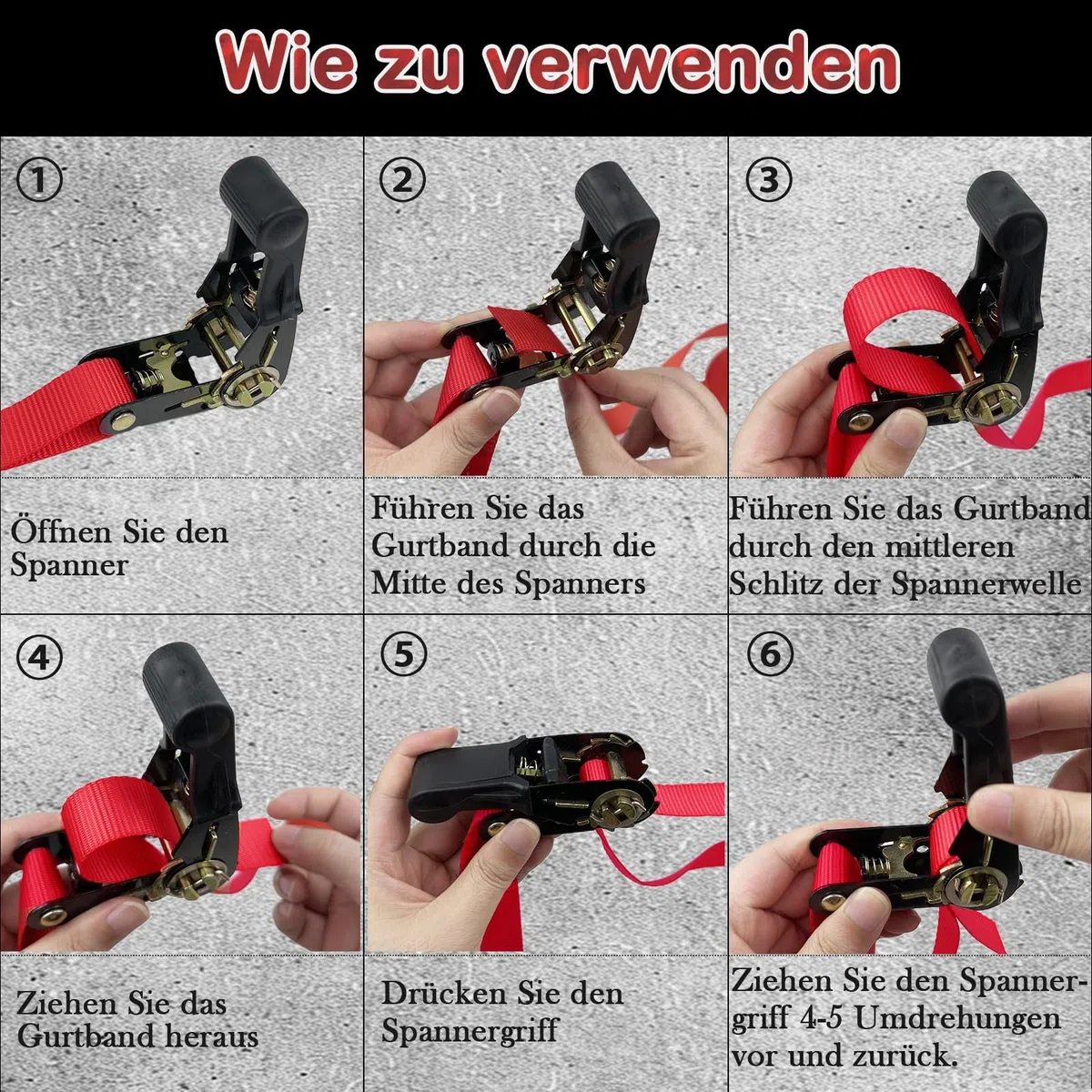 Wie zu verwenden

①

Öffnen Sie den Spanner

②

Führen Sie das Gurtband durch die Mitte des Spanners

③

Führen Sie das Gurtband durch den mittleren Schlitz der Spannerwelle

④

Ziehen Sie das Gurtband heraus

⑤

Drücken Sie den Spannergriff

⑥

Ziehen Sie den Spannergriff 4-5 Umdrehungen vor und zurück.